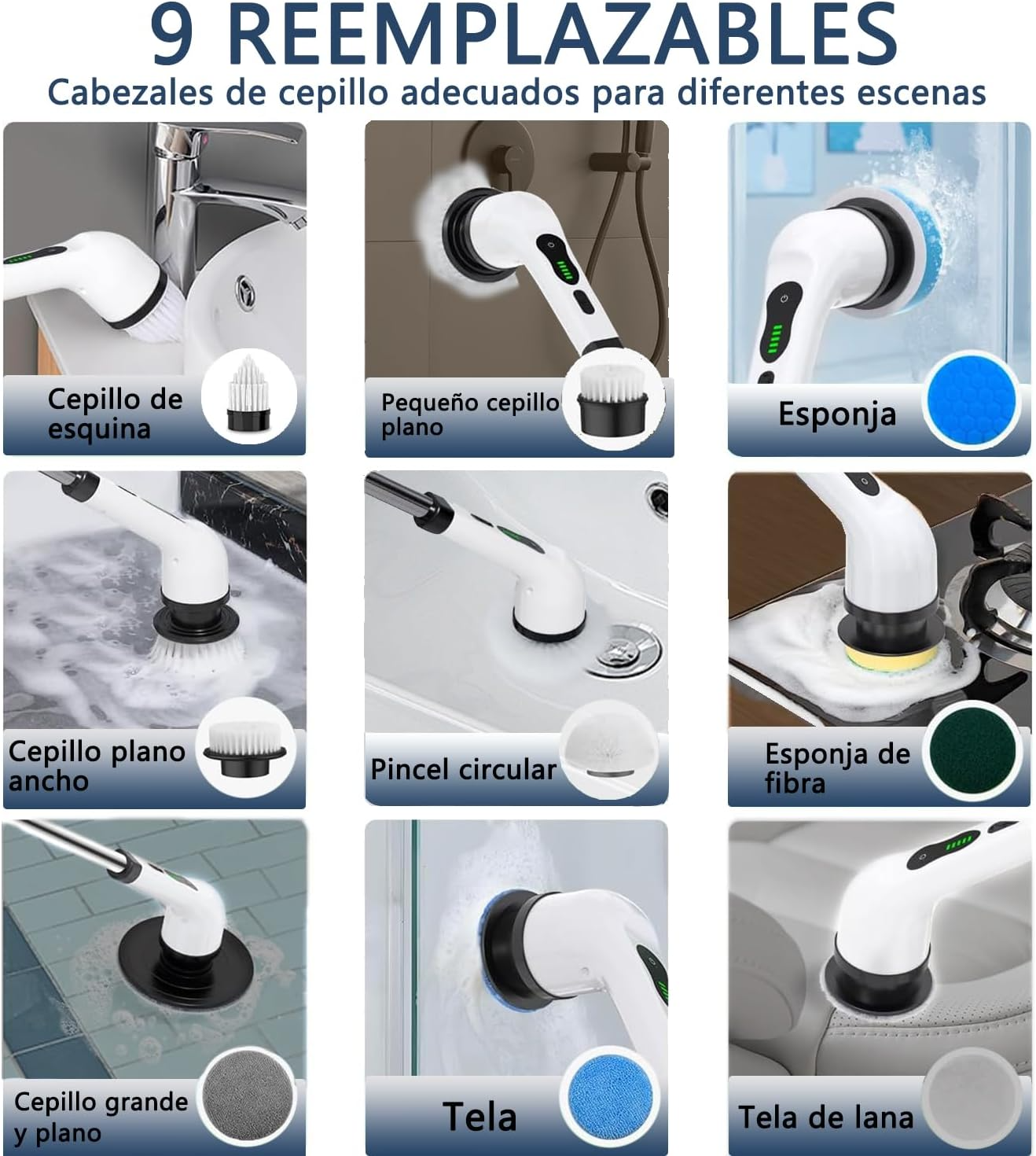 9 REEMPLAZABLES
Cabezales de cepillo adecuados para diferentes escenas

Cepillo de esquina

Pequeño cepillo plano

Esponja

Cepillo plano ancho

Pincel circular

Esponja de fibra

Cepillo grande y plano

Tela

Tela de lana