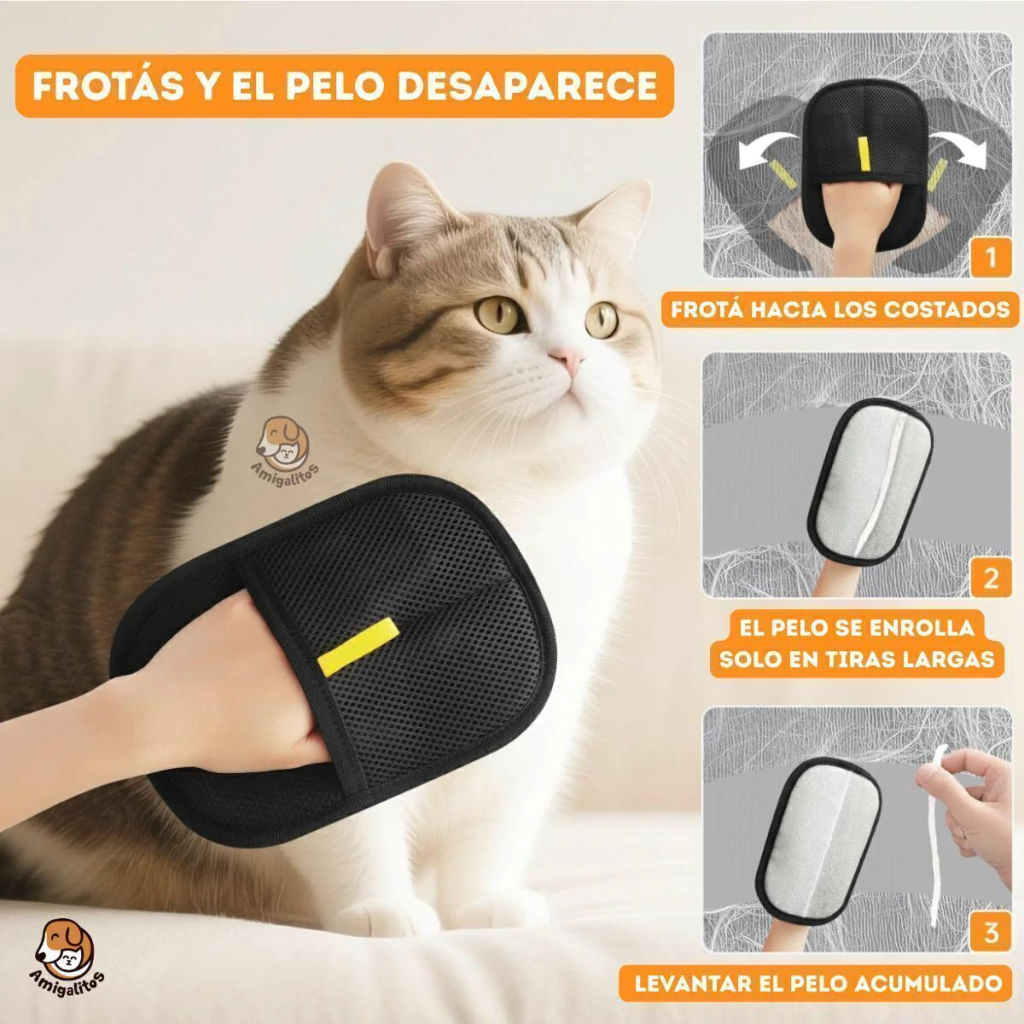 FROTÁS Y EL PELO DESAPARECE

Amigalitos

1
FROTÁ HACIA LOS COSTADOS

2
EL PELO SE ENROLLA SOLO EN TIRAS LARGAS

3
LEVANTAR EL PELO ACUMULADO

Amigalitos